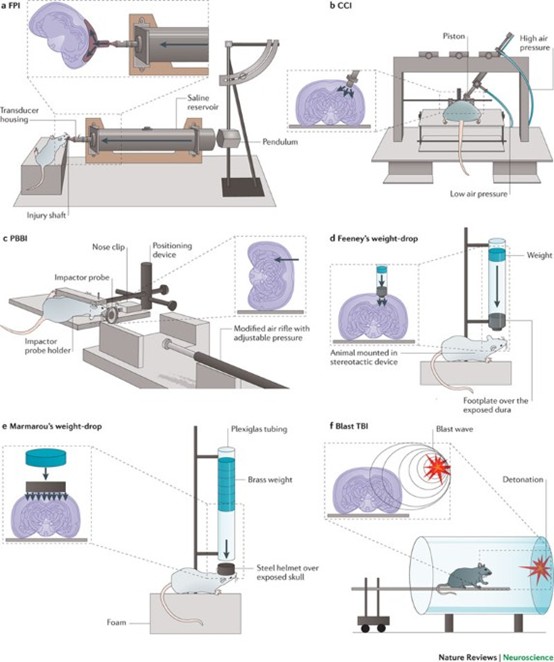 a FPI

Transducer housing

Saline reservoir

Pendulum

Injury shaft

b CCI

Piston

High air pressure

Low air pressure

c PBBI

Nose clip

Positioning device

Impactor probe

Impactor probe holder

Modified air rifle with adjustable pressure

d Feeney's weight-drop

Weight

Animal mounted in stereotactic device

Footplate over the exposed dura

e Marmarou's weight-drop

Plexiglas tubing

Brass weight

Steel helmet over exposed skull

Foam

f Blast TBI

Blast wave

Detonation

Nature Reviews | Neuroscience